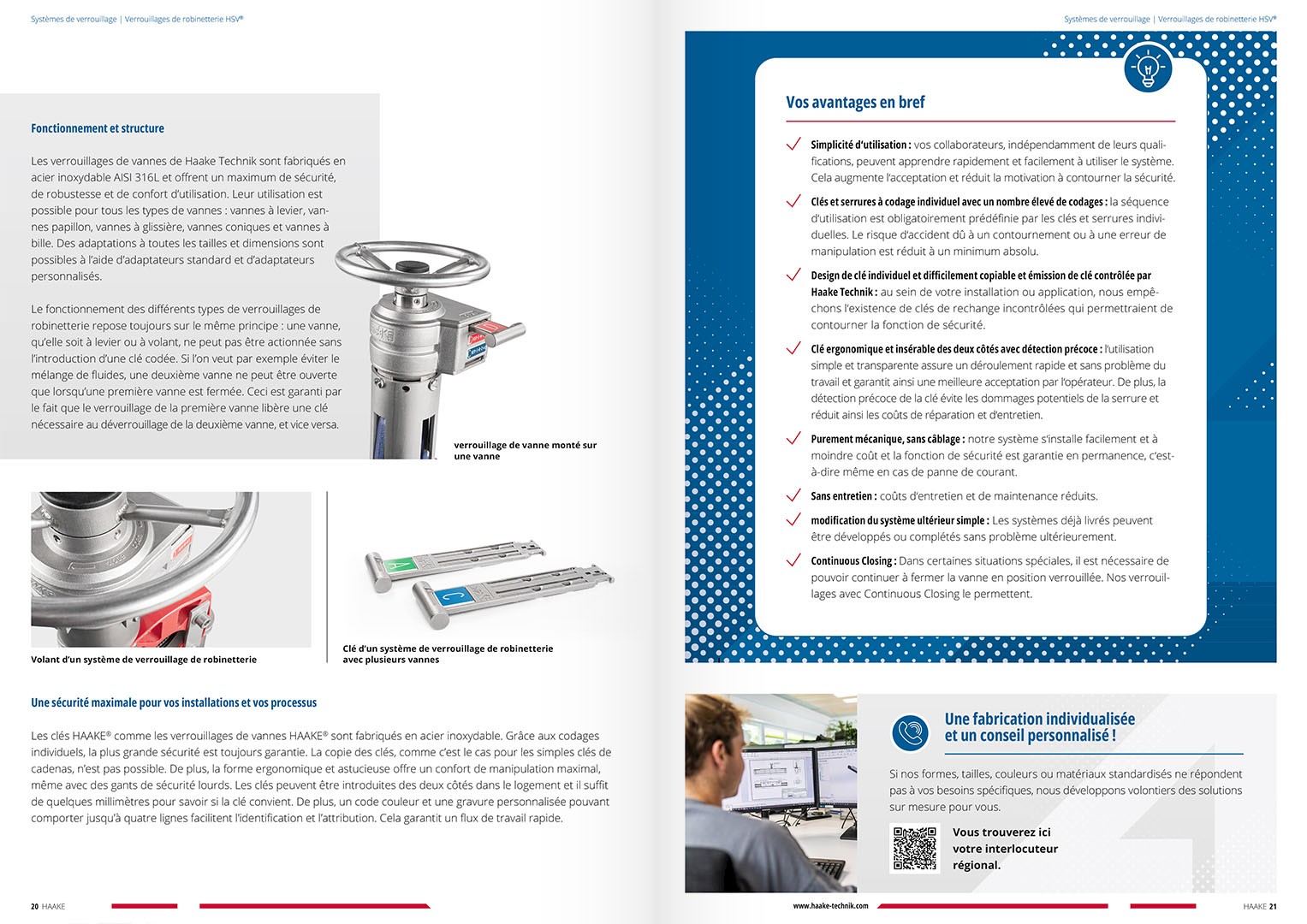 Systèmes de verrouillage | Verrouillages de robinetterie HSV®

Fonctionnement et structure

Les verrouillages de vannes de Haake Technik sont fabriqués en acier inoxydable AISI 316L et offrent un maximum de sécurité, de robustesse et de confort d'utilisation. Leur utilisation est possible pour tous les types de vannes : vannes à levier, vannes papillon, vannes à glissière, vannes coniques et vannes à bille. Des adaptations à toutes les tailles et dimensions sont possibles à l'aide d'adaptateurs standard et d'adaptateurs personnalisés.

Le fonctionnement des différents types de verrouillages de robinetterie repose toujours sur le même principe : une vanne, qu'elle soit à levier ou à volant, ne peut pas être actionnée sans l'introduction d'une clé codée. Si l'on veut par exemple éviter le mélange de fluides, une deuxième vanne ne peut être ouverte que lorsqu'une première vanne est fermée. Ceci est garanti par le fait que le verrouillage de la première vanne libère une clé nécessaire au déverrouillage de la deuxième vanne, et vice versa.

verrouillage de vanne monté sur une vanne

Volant d'un système de verrouillage de robinetterie

Clé d'un système de verrouillage de robinetterie avec plusieurs vannes

Une sécurité maximale pour vos installations et vos processus

Les clés HAAKE® comme les verrouillages de vannes HAAKE® sont fabriqués en acier inoxydable. Grâce aux codages individuels, la plus grande sécurité est toujours garantie. La copie des clés, comme c'est le cas pour les simples clés de cadenas, n'est pas possible. De plus, la forme ergonomique et astucieuse offre un confort de manipulation maximal, même avec des gants de sécurité lourds. Les clés peuvent être introduites des deux côtés dans le logement et il suffit de quelques millimètres pour savoir si la clé convient. De plus, un code couleur et une gravure personnalisée pouvant comporter jusqu'à quatre lignes facilitent l'identification et l'attribution. Cela garantit un flux de travail rapide.

20 HAAKE

Systèmes de verrouillage | Verrouillages de robinetterie HSV®

Vos avantages en bref

Simplicité d'utilisation : vos collaborateurs, indépendamment de leurs qualifications, peuvent apprendre rapidement et facilement à utiliser le système. Cela augmente l'acceptation et réduit la motivation à contourner la sécurité.

Clés et serrures à codage individuel avec un nombre élevé de codages : la séquence d'utilisation est obligatoirement prédéfinie par les clés et serrures individuelles. Le risque d'accident dû à un contournement ou à une erreur de manipulation est réduit à un minimum absolu.

Design de clé individuel et difficilement copiable et émission de clé contrôlée par Haake Technik : au sein de votre installation ou application, nous empêchons l'existence de clés de rechange incontrôlées qui permettraient de contourner la fonction de sécurité.

Clé ergonomique et insérable des deux côtés avec détection précoce : l'utilisation simple et transparente assure un déroulement rapide et sans problème du travail et garantit ainsi une meilleure acceptation par l'opérateur. De plus, la détection précoce de la clé évite les dommages potentiels de la serrure et réduit ainsi les coûts de réparation et d'entretien.

Purement mécanique, sans câblage : notre système s'installe facilement et à moindre coût et la fonction de sécurité est garantie en permanence, c'est-à-dire même en cas de panne de courant.

Sans entretien : coûts d'entretien et de maintenance réduits.

modification du système ultérieur simple : Les systèmes déjà livrés peuvent être développés ou complétés sans problème ultérieurement.

Continuous Closing : Dans certaines situations spéciales, il est nécessaire de pouvoir continuer à fermer la vanne en position verrouillée. Nos verrouillages avec Continuous Closing le permettent.

Une fabrication individualisée et un conseil personnalisé !

Si nos formes, tailles, couleurs ou matériaux standardisés ne répondent pas à vos besoins spécifiques, nous développons volontiers des solutions sur mesure pour vous.

Vous trouverez ici votre interlocuteur régional.

www.haake-technik.com

HAAKE 21